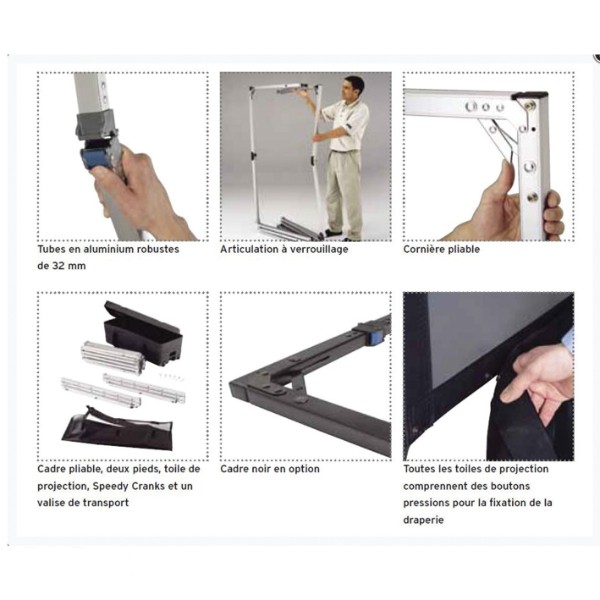 Tubes en aluminium robustes de 32 mm

Articulation à verrouillage

Cornière pliable

Cadre pliable, deux pieds, toile de projection, Speedy Cranks et un valise de transport

Cadre noir en option

Toutes les toiles de projection comprennent des boutons pressions pour la fixation de la draperie